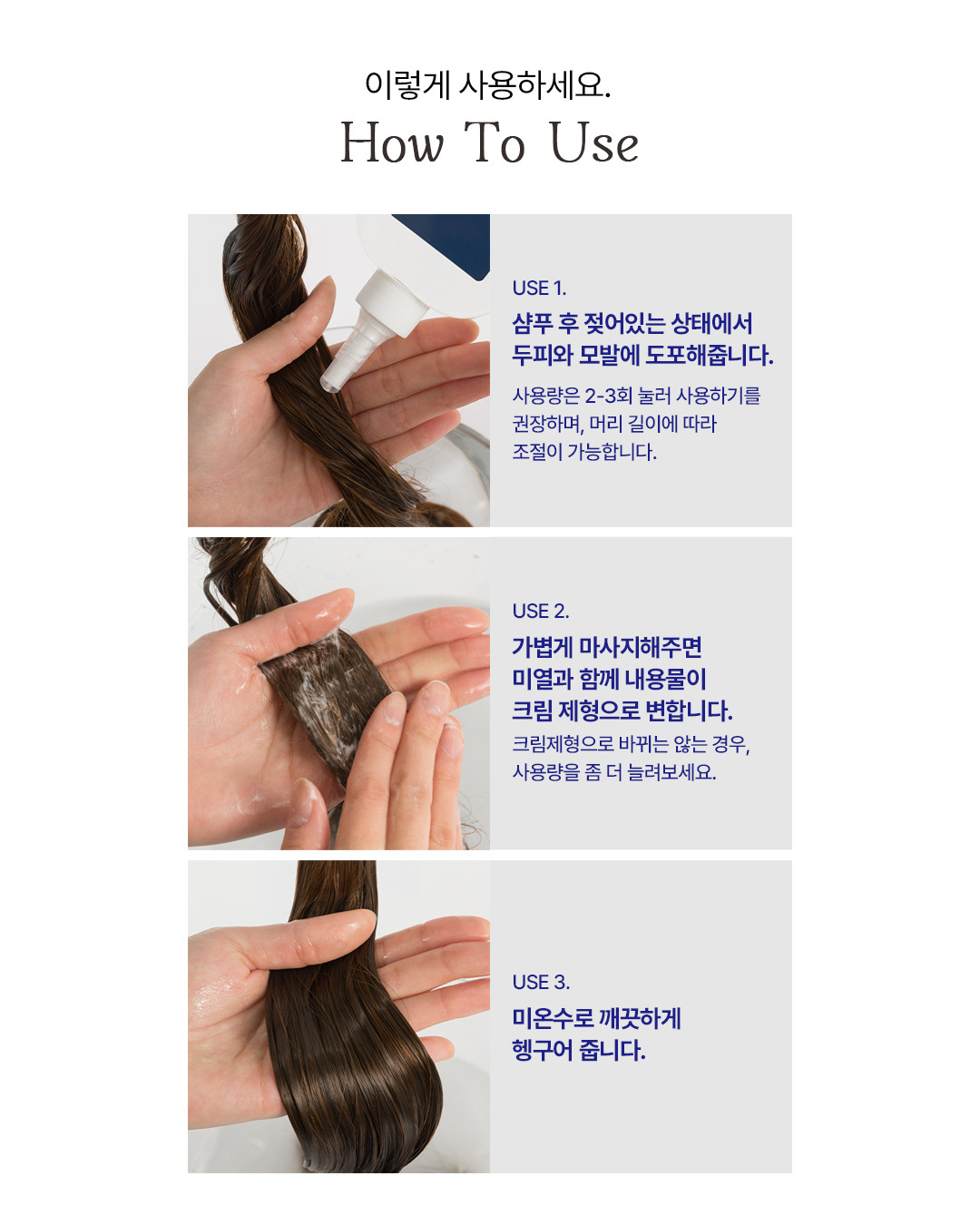 이렇게 사용하세요.
How To Use

USE 1.
샴푸 후 젖어있는 상태에서 두피와 모발에 도포해줍니다.
사용량은 2-3회 눌러 사용하기를 권장하며, 머리 길이에 따라 조절이 가능합니다.

USE 2.
가볍게 마사지해주면 미열과 함께 내용물이 크림 제형으로 변합니다.
크림제형으로 바뀌는 않는 경우, 사용량을 좀 더 늘려보세요.

USE 3.
미온수로 깨끗하게 헹구어 줍니다.