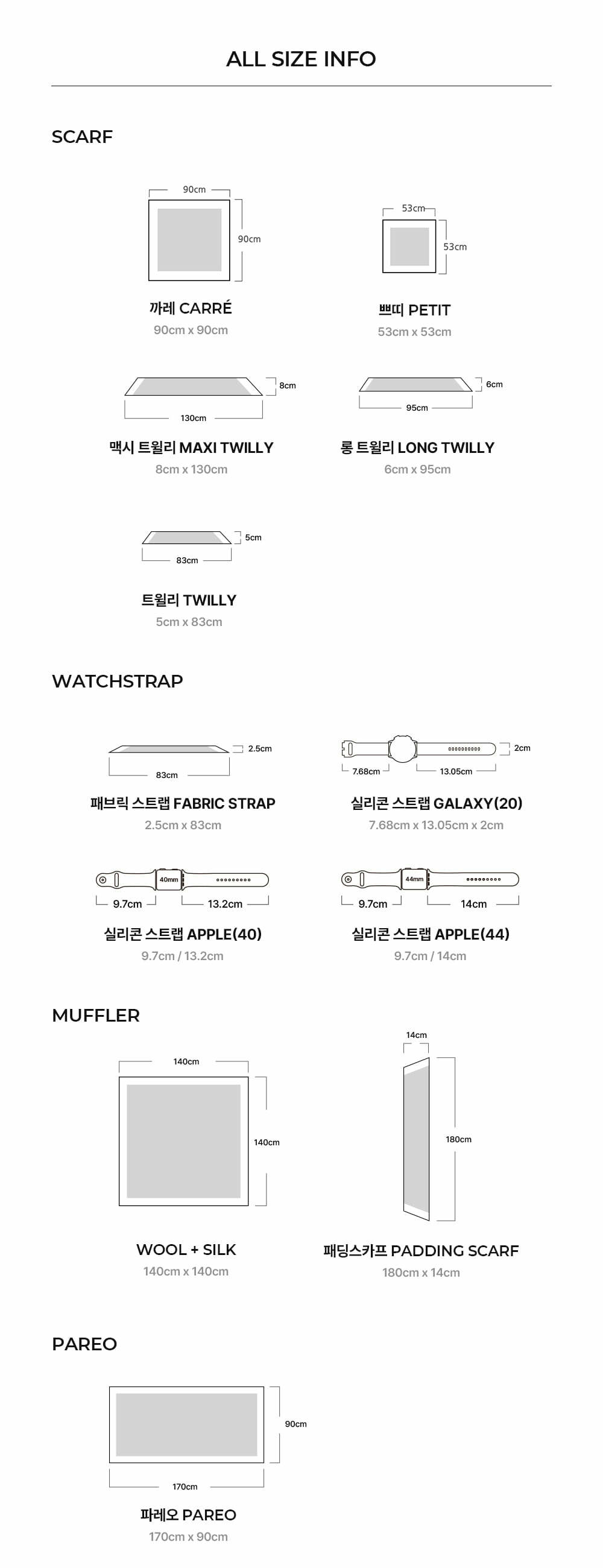 ALL SIZE INFO

SCARF

90cm
90cm

까레 CARRÉ
90cm x 90cm

53cm
53cm

쁘띠 PETIT
53cm x 53cm

8cm
130cm

맥시 트윌리 MAXI TWILLY
8cm x 130cm

6cm
95cm

롱 트윌리 LONG TWILLY
6cm x 95cm

5cm
83cm

트윌리 TWILLY
5cm x 83cm

WATCHSTRAP

2.5cm
83cm

패브릭 스트랩 FABRIC STRAP
2.5cm x 83cm

2cm
7.68cm
13.05cm

실리콘 스트랩 GALAXY(20)
7.68cm x 13.05cm x 2cm

40mm
9.7cm
13.2cm

실리콘 스트랩 APPLE(40)
9.7cm / 13.2cm

44mm
9.7cm
14cm

실리콘 스트랩 APPLE(44)
9.7cm / 14cm

MUFFLER

140cm
140cm

WOOL + SILK
140cm x 140cm

14cm
180cm

패딩스카프 PADDING SCARF
180cm x 14cm

PAREO

90cm
170cm

파레오 PAREO
170cm x 90cm