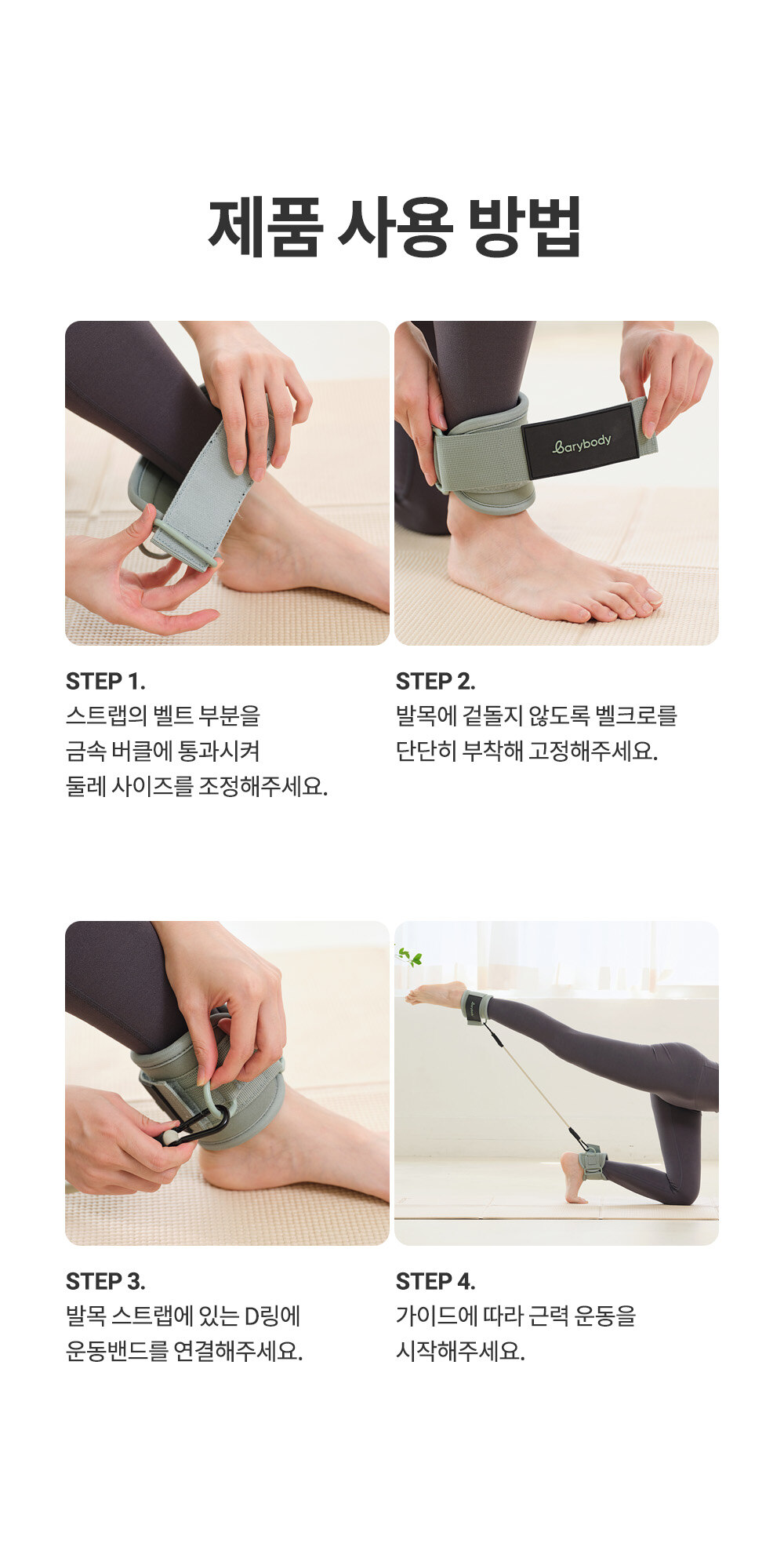 제품 사용 방법

barybody

STEP 1.
스트랩의 벨트 부분을 금속 버클에 통과시켜 둘레 사이즈를 조정해주세요.

STEP 2.
발목에 겉돌지 않도록 벨크로를 단단히 부착해 고정해주세요.

STEP 3.
발목 스트랩에 있는 D링에 운동밴드를 연결해주세요.

STEP 4.
가이드에 따라 근력 운동을 시작해주세요.