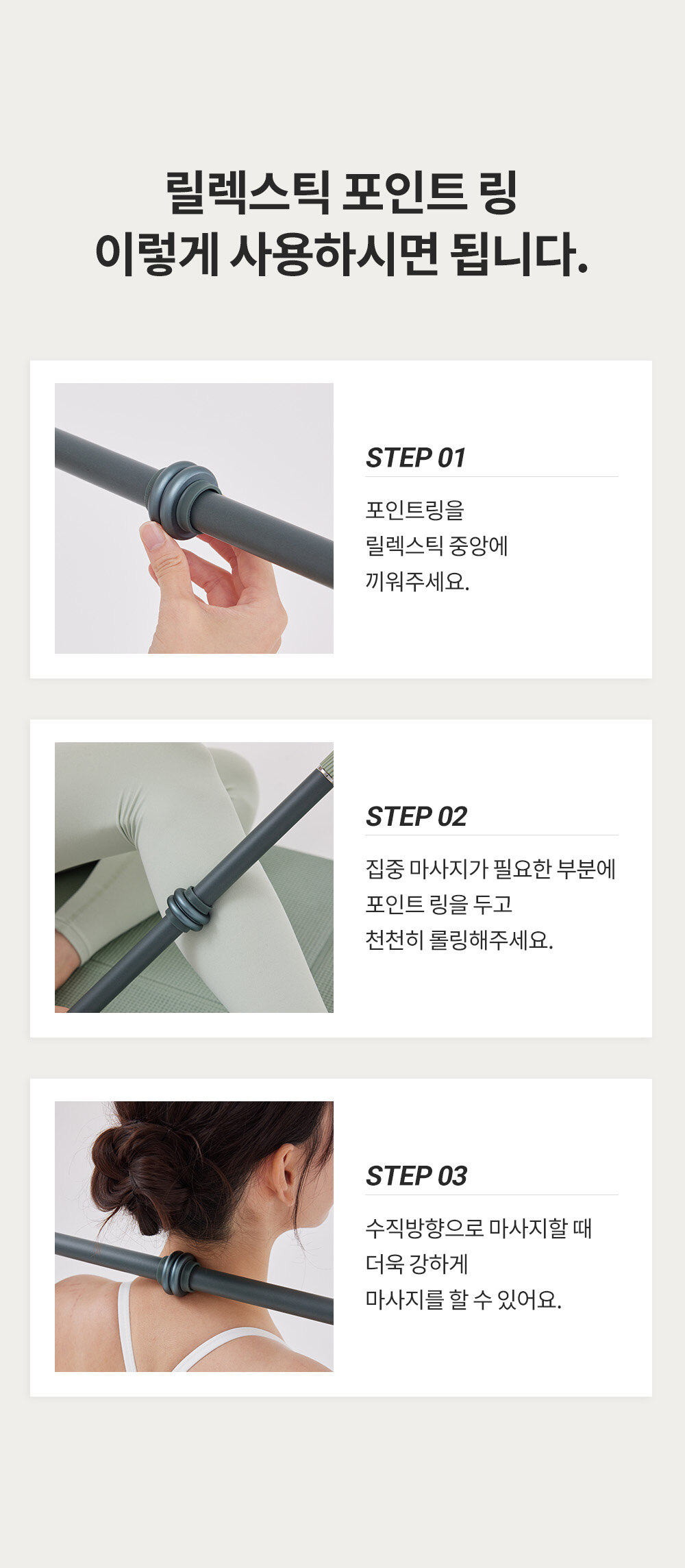 릴렉스틱 포인트 링
이렇게 사용하시면 됩니다.

STEP 01

포인트링을
릴렉스틱 중앙에
끼워주세요.

STEP 02

집중 마사지가 필요한 부분에
포인트 링을 두고
천천히 롤링해주세요.

STEP 03

수직방향으로 마사지할 때
더욱 강하게
마사지를 할 수 있어요.