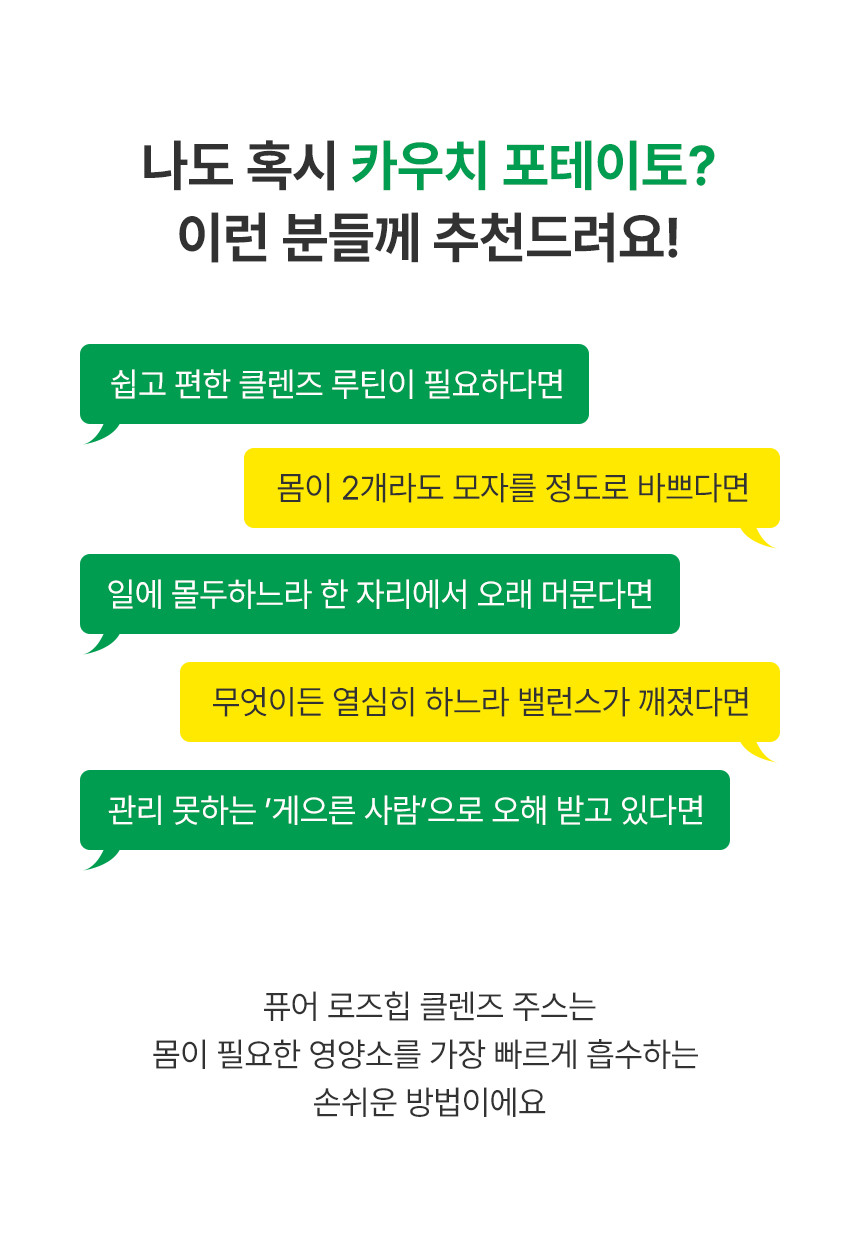 나도 혹시 카우치 포테이토?
이런 분들께 추천드려요!

쉽고 편한 클렌즈 루틴이 필요하다면

몸이 2개라도 모자를 정도로 바쁘다면

일에 몰두하느라 한 자리에서 오래 머문다면

무엇이든 열심히 하느라 밸런스가 깨졌다면

관리 못하는 '게으른 사람'으로 오해 받고 있다면

퓨어 로즈힙 클렌즈 주스는
몸이 필요한 영양소를 가장 빠르게 흡수하는
손쉬운 방법이에요